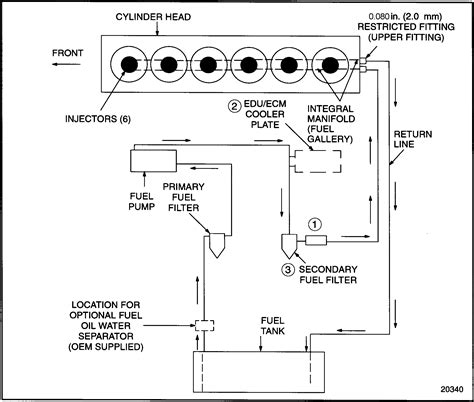 CYLINDER HEAD

0.080 in. (2.0 mm) RESTRICTED FITTING (UPPER FITTING)

FRONT

INJECTORS (6)

2 EDU/ECM COOLER PLATE

INTEGRAL MANIFOLD (FUEL GALLERY)

RETURN LINE

FUEL PUMP

PRIMARY FUEL FILTER

1

3 SECONDARY FUEL FILTER

LOCATION FOR OPTIONAL FUEL OIL WATER SEPARATOR (OEM SUPPLIED)

FUEL TANK

20340