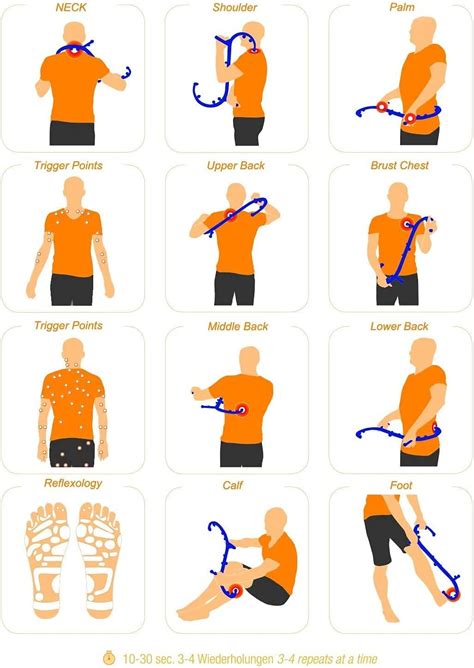 NECK

Shoulder

Palm

Trigger Points

Upper Back

Brust Chest

Trigger Points

Middle Back

Lower Back

Reflexology

Calf

Foot

10-30 sec. 3-4 Wiederholungen 3-4 repeats at a time