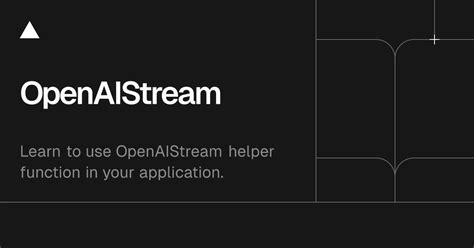 OpenAIStream

Learn to use OpenAIStream helper function in your application.