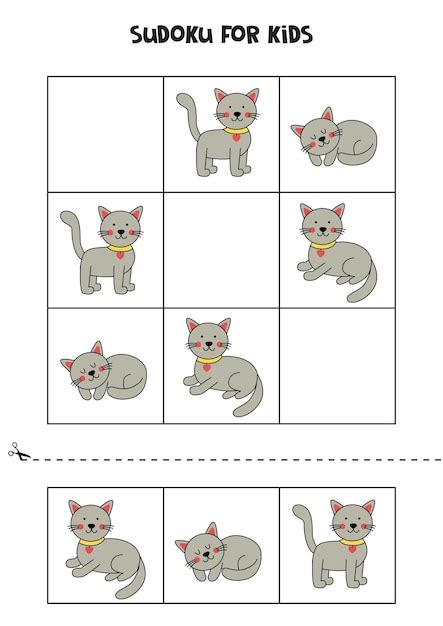 SUDOKU FOR KIDS