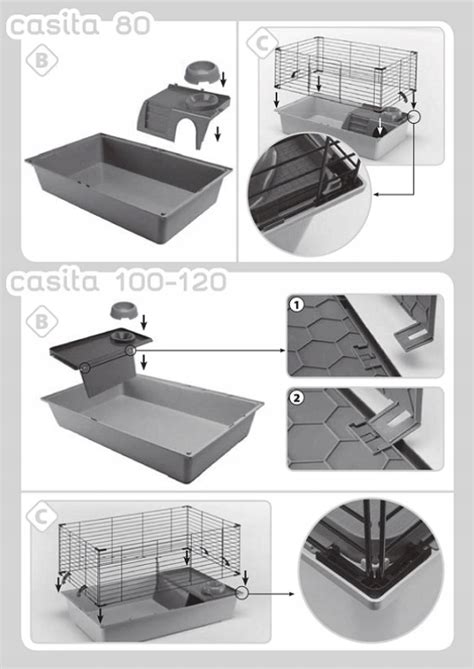 casita 80

B

C

casita 100-120

B

1

2

C