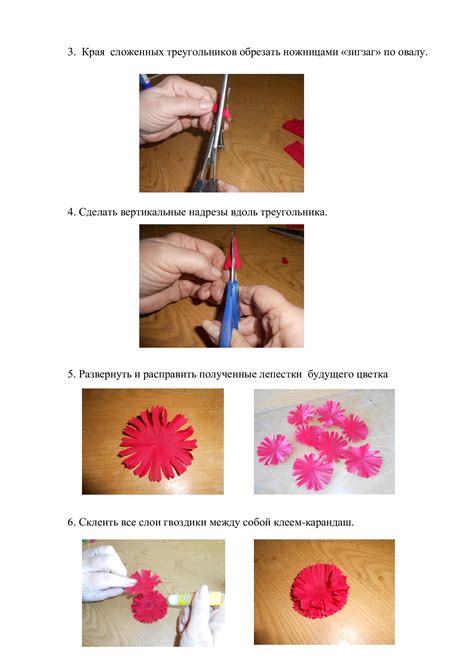 3. Края сложенных треугольников обрезать ножницами «зигзаг» по овалу.

4. Сделать вертикальные надрезы вдоль треугольника.

5. Развернуть и расправить полученные лепестки будущего цветка

6. Склеить все слои гвоздики между собой клеем-карандаш.