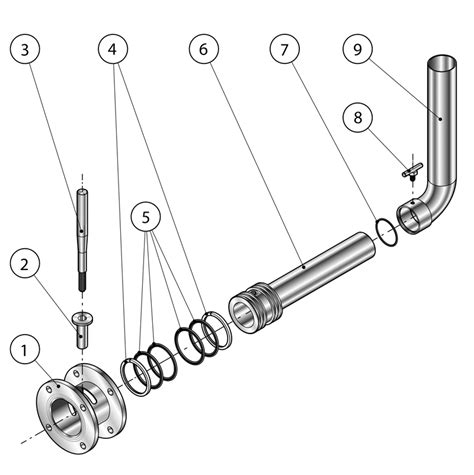 3
4
6
7
9
8
5
2
1