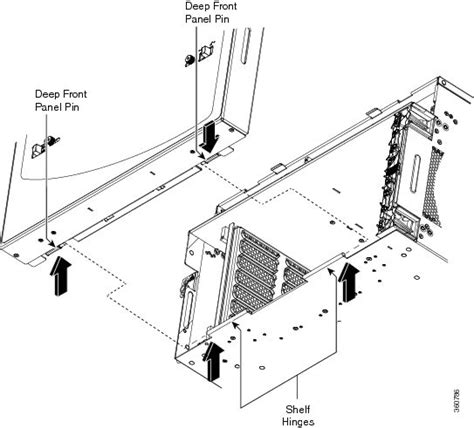 Deep Front
Panel Pin

Deep Front
Panel Pin

Shelf
Hinges

360786