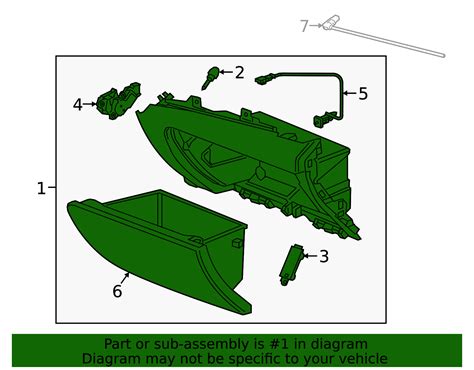 7
2
5
4
1
3
6
Part or sub-assembly is #1 in diagram
Diagram may not be specific to your vehicle