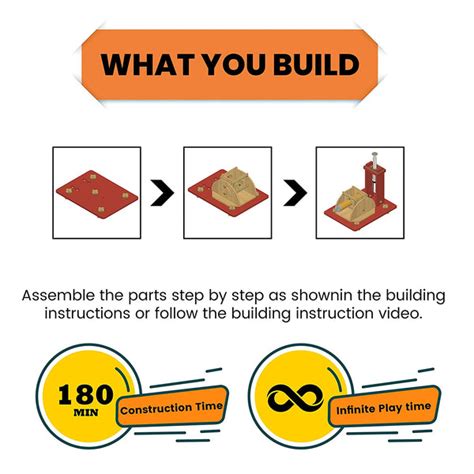 WHAT YOU BUILD

Assemble the parts step by step as shownin the building instructions or follow the building instruction video.

180 MIN

Construction Time

Infinite Play time