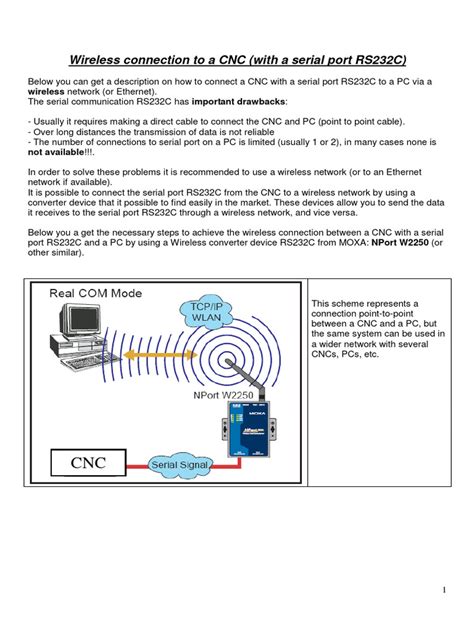 Wireless connection to a CNC (with a serial port RS232C)

Below you can get a description on how to connect a CNC with a serial port RS232C to a PC via a wireless network (or Ethernet).
The serial communication RS232C has important drawbacks:

- Usually it requires making a direct cable to connect the CNC and PC (point to point cable).
- Over long distances the transmission of data is not reliable
- The number of connections to serial port on a PC is limited (usually 1 or 2), in many cases none is not available!!!.

In order to solve these problems it is recommended to use a wireless network (or to an Ethernet network if available).
It is possible to connect the serial port RS232C from the CNC to a wireless network by using a converter device that it possible to find easily in the market. These devices allow you to send the data it receives to the serial port RS232C through a wireless network, and vice versa.

Below you a get the necessary steps to achieve the wireless connection between a CNC with a serial port RS232C and a PC by using a Wireless converter device RS232C from MOXA: NPort W2250 (or other similar).

Real COM Mode

TCP/IP WLAN

NPort W2250

MOXA

CNC

Serial Signal

This scheme represents a connection point-to-point between a CNC and a PC, but the same system can be used in a wider network with several CNCs, PCs, etc.

1