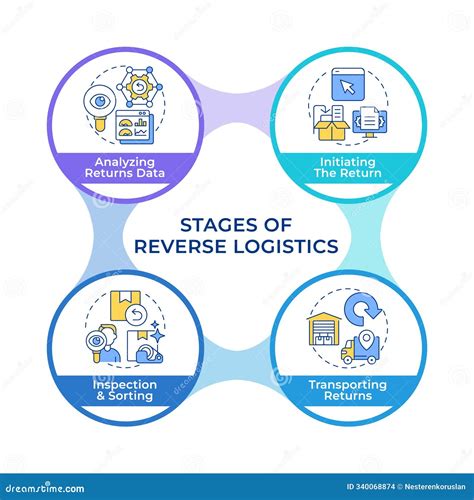 Analyzing Returns Data

Initiating The Return

STAGES OF REVERSE LOGISTICS

Inspection & Sorting

Transporting Returns

dreamstime.com

ID 340068874 © Nesterenkoruslan