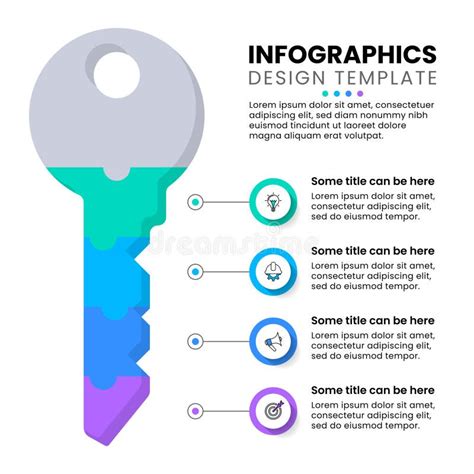 INFOGRAPHICS
DESIGN TEMPLATE

Lorem ipsum dolor sit amet, consectetuer adipiscing elit, sed diam nonummy nibh euismod tincidunt ut laoreet dolore magna aliquam erat volutpat.

Some title can be here
Lorem ipsum dolor sit amet, consectetur adipiscing elit, sed do eiusmod tempor.

dreamstime

Some title can be here
Lorem ipsum dolor sit amet, consectetur adipiscing elit, sed do eiusmod tempor.

Some title can be here
Lorem ipsum dolor sit amet, consectetur adipiscing elit, sed do eiusmod tempor.

Some title can be here
Lorem ipsum dolor sit amet, consectetur adipiscing elit, sed do eiusmod tempor.