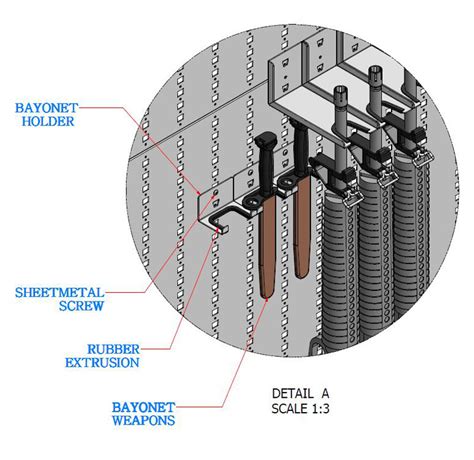 BAYONET HOLDER

SHEETMETAL SCREW

RUBBER EXTRUSION

BAYONET WEAPONS

DETAIL A
SCALE 1:3