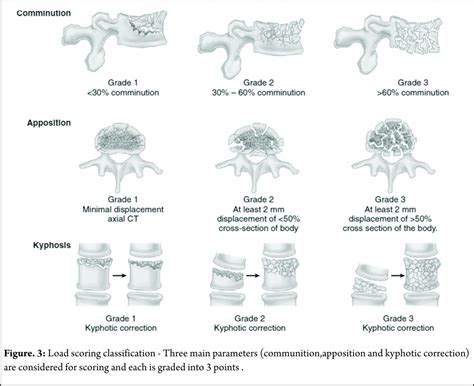 Comminution

Grade 1
<30% comminution

Grade 2
30% – 60% comminution

Grade 3
>60% comminution

Apposition

Grade 1
Minimal displacement
axial CT

Grade 2
At least 2 mm
displacement of <50%
cross-section of body

Grade 3
At least 2 mm
displacement of >50%
cross section of the body.

Kyphosis

Grade 1
Kyphotic correction

Grade 2
Kyphotic correction

Grade 3
Kyphotic correction

**Figure. 3:** Load scoring classification - Three main parameters (communition,apposition and kyphotic correction) are considered for scoring and each is graded into 3 points .