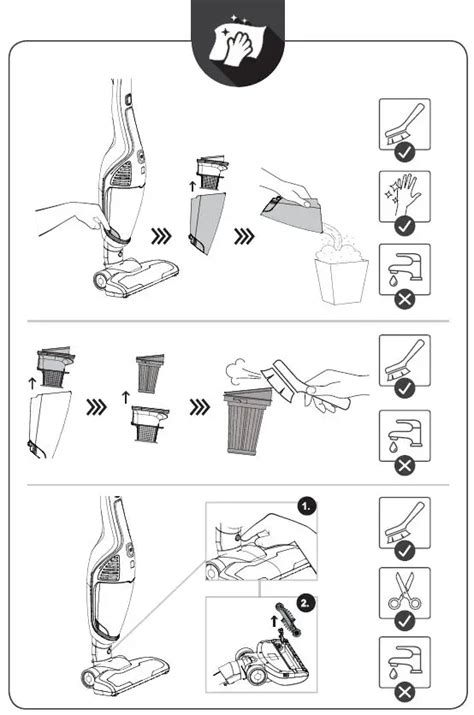 1.

2.