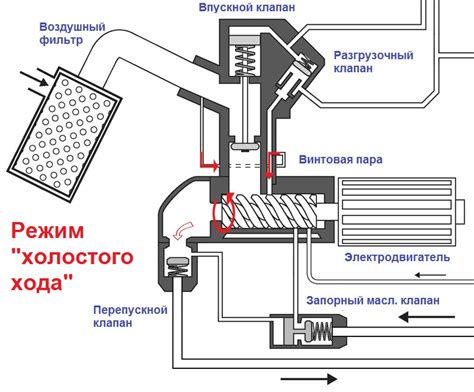 Впускной клапан

Воздушный фильтр

Разгрузочный клапан

Винтовая пара

Режим "холостого хода"

Электродвигатель

Запорный масл. клапан

Перепускной клапан