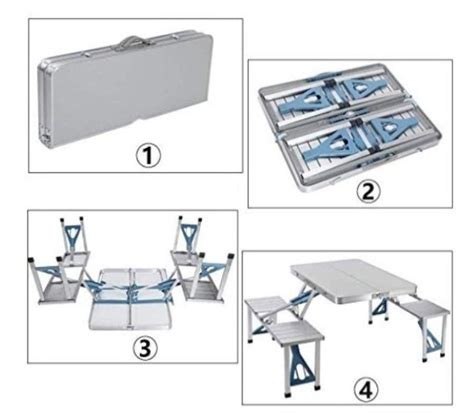 ①

②

③

④