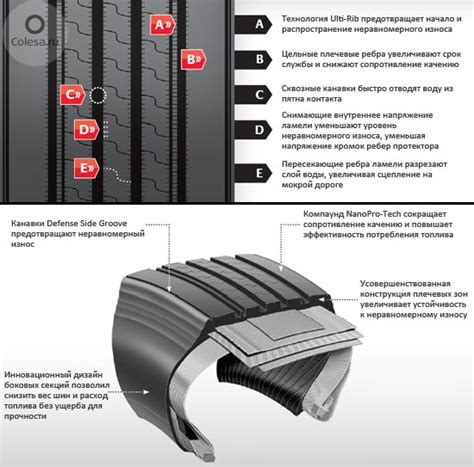 Colesa.ru

A»

B»

C»

D»

E»

A Технология Ulti-Rib предотвращает начало и распространение неравномерного износа

B Цельные плечевые ребра увеличивают срок службы и снижают сопротивление качению

C Сквозные канавки быстро отводят воду из пятна контакта

D Снимающие внутреннее напряжение ламели уменьшают уровень неравномерного износа, уменьшая напряжение кромок ребер протектора

E Пересекающие ребра ламели разрезают слой воды, увеличивая сцепление на мокрой дороге

Канавки Defense Side Groove предотвращают неравномерный износ

Компаунд NanoPro-Tech сокращает сопротивление качению и повышает эффективность потребления топлива

Усовершенствованная конструкция плечевых зон увеличивает устойчивость к неравномерному износу

Инновационный дизайн боковых секций позволил снизить вес шин и расход топлива без ущерба для прочности