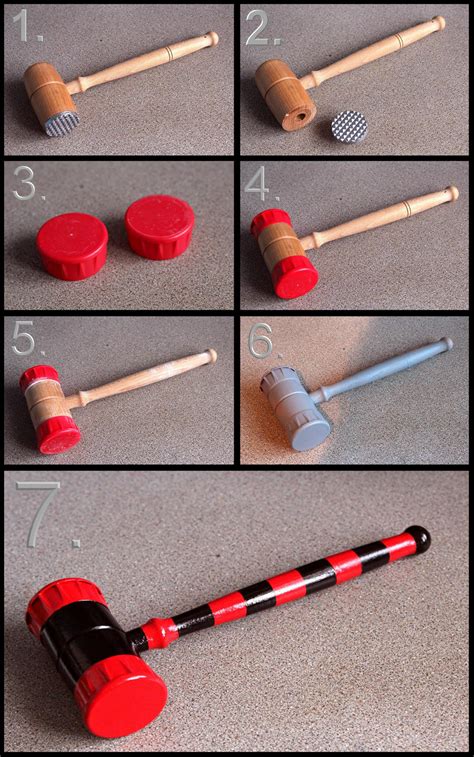 1.

2.

3.

4.

5.

6.

7.