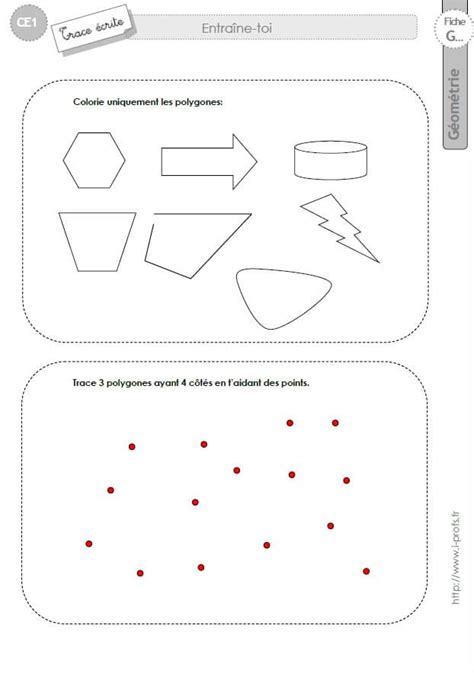 CE1

Trace écrite

Entraîne-toi

Fiche G...

Géométrie

Colorie uniquement les polygones:

Trace 3 polygones ayant 4 côtés en t'aidant des points.

http://www.i-profs.fr