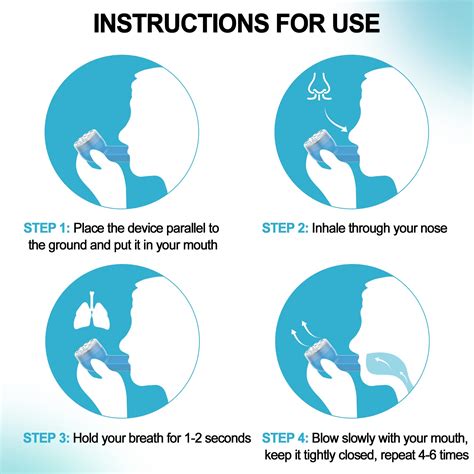 INSTRUCTIONS FOR USE

STEP 1: Place the device parallel to the ground and put it in your mouth

STEP 2: Inhale through your nose

STEP 3: Hold your breath for 1-2 seconds

STEP 4: Blow slowly with your mouth, keep it tightly closed, repeat 4-6 times