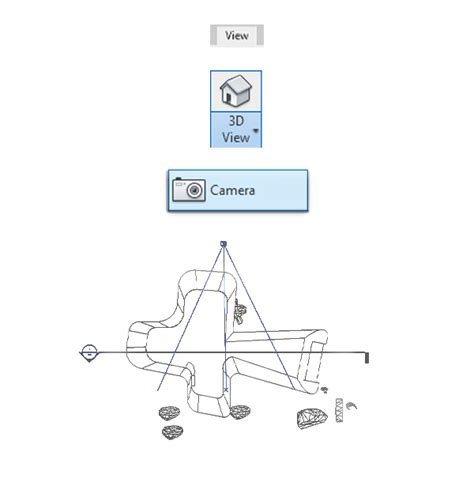 View

3D View

Camera