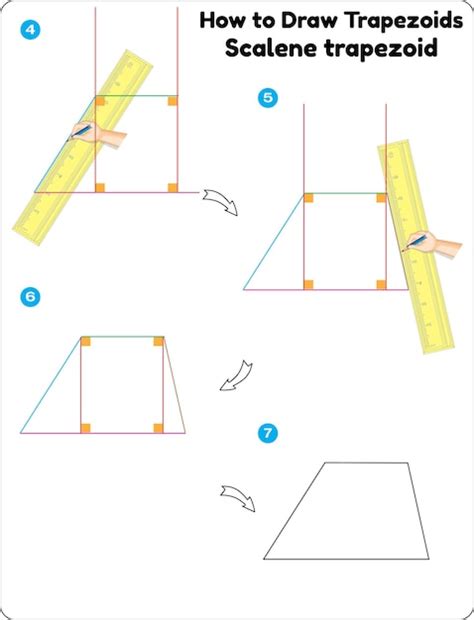 How to Draw Trapezoids
Scalene trapezoid

4

5

6

7