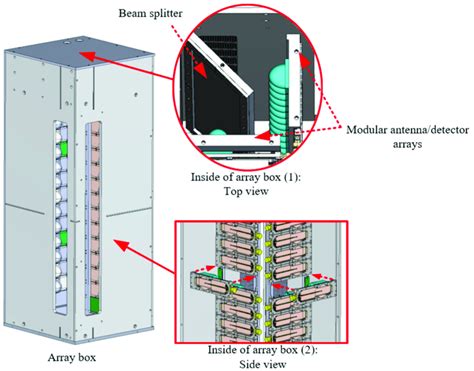 Beam splitter

Modular antenna/detector arrays

Inside of array box (1): Top view

Inside of array box (2): Side view

Array box