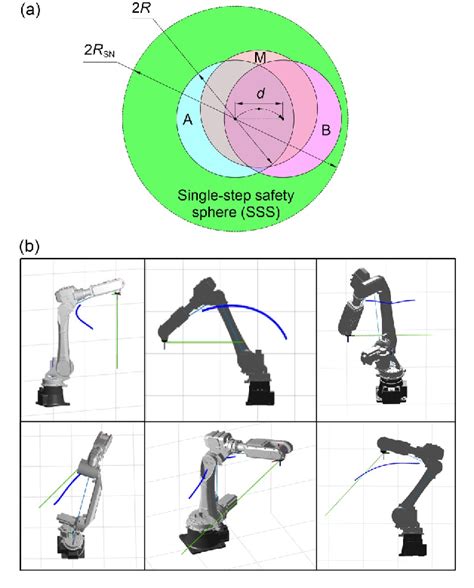 (a)

$2R$

$2R_{SN}$

M

$d$

A

B

Single-step safety sphere (SSS)

(b)