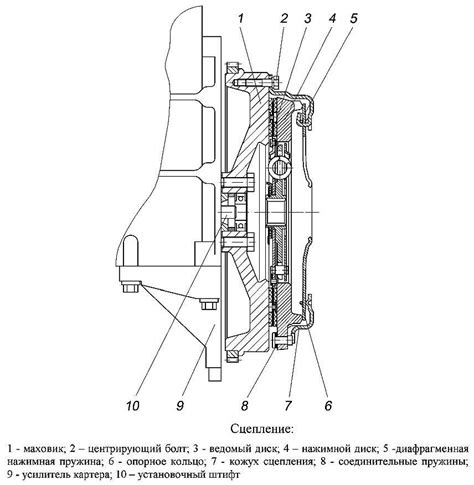 1
2
3
4
5

10
9
8
7
6

Сцепление:

1 - маховик; 2 – центрирующий болт; 3 - ведомый диск; 4 – нажимной диск; 5 -диафрагменная нажимная пружина; 6 - опорное кольцо; 7 - кожух сцепления; 8 - соединительные пружины; 9 - усилитель картера; 10 – установочный штифт