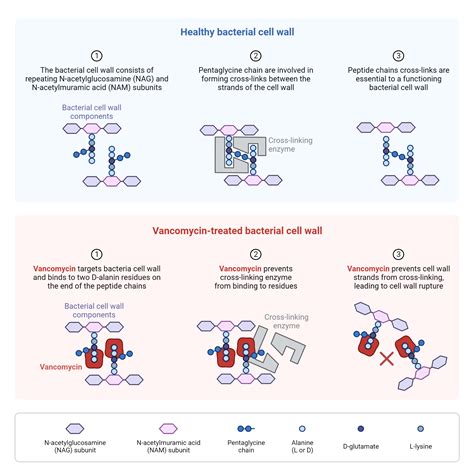 Healthy bacterial cell wall

1
The bacterial cell wall consists of repeating N-acetylglucosamine (NAG) and N-acetylmuramic acid (NAM) subunits

Bacterial cell wall components

2
Pentaglycine chain are involved in forming cross-links between the strands of the cell wall

Cross-linking enzyme

3
Peptide chains cross-links are essential to a functioning bacterial cell wall

Vancomycin-treated bacterial cell wall

1
Vancomycin targets bacteria cell wall and binds to two D-alanin residues on the end of the peptide chains

Bacterial cell wall components

Vancomycin

2
Vancomycin prevents cross-linking enzyme from binding to residues

Cross-linking enzyme

3
Vancomycin prevents cell wall strands from cross-linking, leading to cell wall rupture

N-acetylglucosamine (NAG) subunit

N-acetylmuramic acid (NAM) subunit

Pentaglycine chain

Alanine (L or D)

D-glutamate

L-lysine