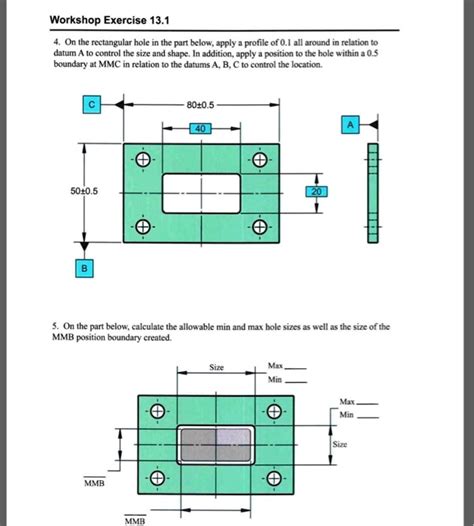 Workshop Exercise 13.1

4. On the rectangular hole in the part below, apply a profile of 0.1 all around in relation to datum A to control the size and shape. In addition, apply a position to the hole within a 0.5 boundary at MMC in relation to the datums A, B, C to control the location.

C

80±0.5

40

A

50±0.5

20

B

5. On the part below, calculate the allowable min and max hole sizes as well as the size of the MMB position boundary created.

Size

Max ____

Min ____

Max ____

Min ____

Size

MMB

MMB