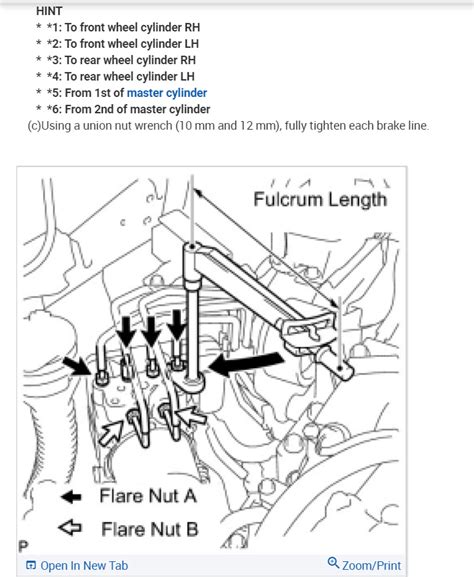 HINT

* *1: To front wheel cylinder RH
* *2: To front wheel cylinder LH
* *3: To rear wheel cylinder RH
* *4: To rear wheel cylinder LH
* *5: From 1st of master cylinder
* *6: From 2nd of master cylinder

(c)Using a union nut wrench (10 mm and 12 mm), fully tighten each brake line.

Fulcrum Length

Flare Nut A

Flare Nut B

P

Open In New Tab

Zoom/Print