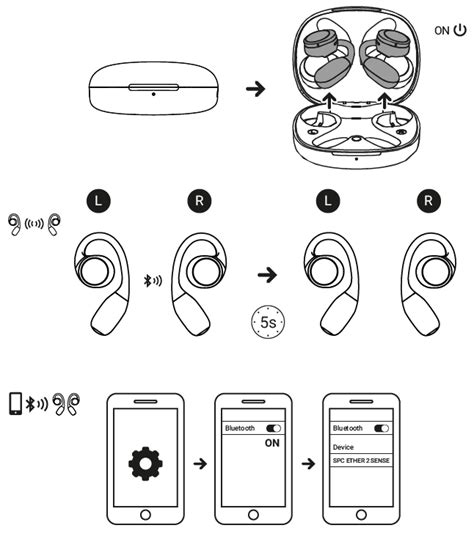 ON

L

R

L

R

5s

Bluetooth

ON

Bluetooth

Device

SPC ETHER 2 SENSE