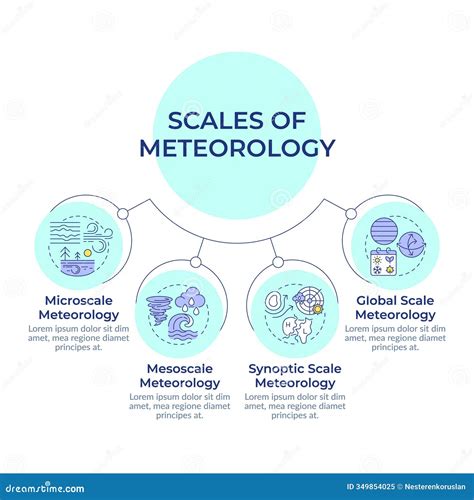 SCALES OF METEOROLOGY

Microscale Meteorology
Lorem ipsum dolor sit dim amet, mea regione diamet principes at.

Mesoscale Meteorology
Lorem ipsum dolor sit dim amet, mea regione diamet principes at.

H L

Synoptic Scale Meteorology
Lorem ipsum dolor sit dim amet, mea regione diamet principes at.

Global Scale Meteorology
Lorem ipsum dolor sit dim amet, mea regione diamet principes at.

dreamstime.com
ID 349854025 © Nesterenkoruslan