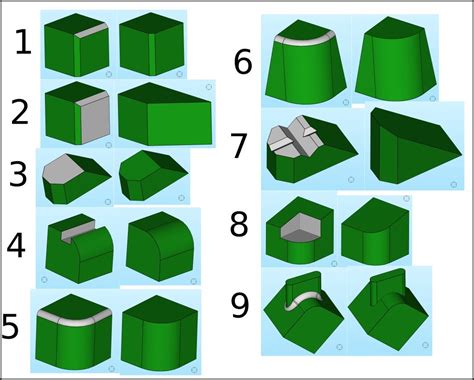 1
2
3
4
5
6
7
8
9