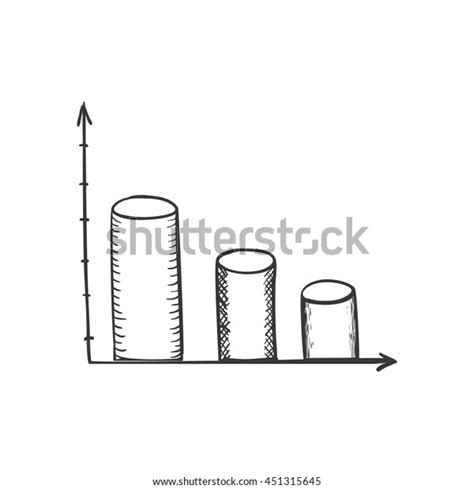 shutterstock

www.shutterstock.com · 451315645