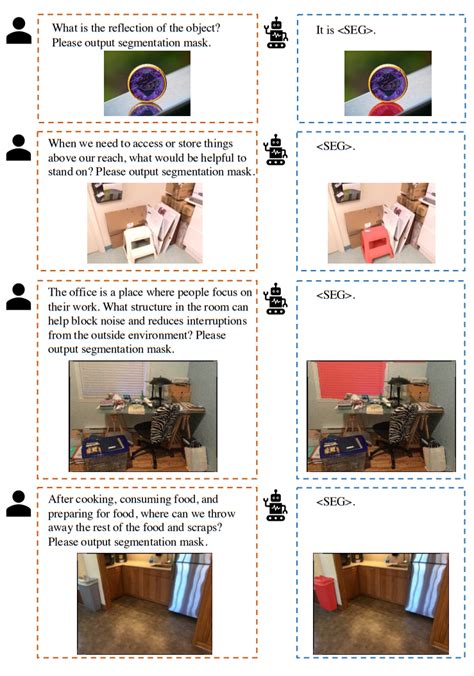 What is the reflection of the object? Please output segmentation mask.

It is <SEG>.

When we need to access or store things above our reach, what would be helpful to stand on? Please output segmentation mask.

<SEG>.

The office is a place where people focus on their work. What structure in the room can help block noise and reduces interruptions from the outside environment? Please output segmentation mask.

<SEG>.

After cooking, consuming food, and preparing for food, where can we throw away the rest of the food and scraps? Please output segmentation mask.

<SEG>.