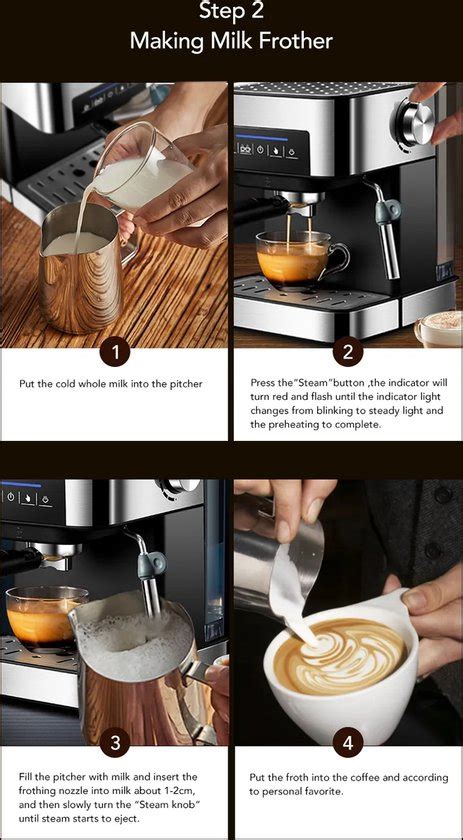 Step 2
Making Milk Frother

1

Put the cold whole milk into the pitcher

2

Press the"Steam"button ,the indicator will turn red and flash until the indicator light changes from blinking to steady light and the preheating to complete.

3

Fill the pitcher with milk and insert the frothing nozzle into milk about 1-2cm, and then slowly turn the "Steam knob" until steam starts to eject.

4

Put the froth into the coffee and according to personal favorite.