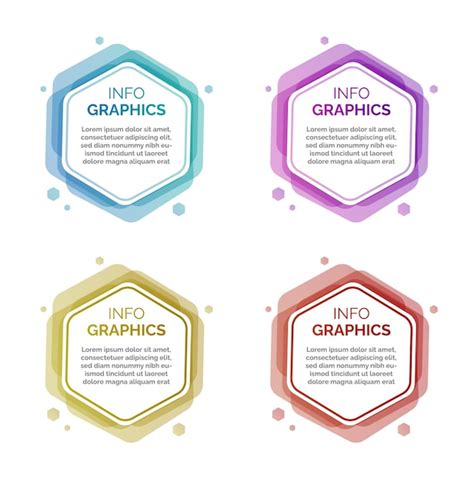 INFO
GRAPHICS

Lorem ipsum dolor sit amet, consectetuer adipiscing elit, sed diam nonummy nibh euismod tincidunt ut laoreet dolore magna aliquam erat

INFO
GRAPHICS

Lorem ipsum dolor sit amet, consectetuer adipiscing elit, sed diam nonummy nibh euismod tincidunt ut laoreet dolore magna aliquam erat

INFO
GRAPHICS

Lorem ipsum dolor sit amet, consectetuer adipiscing elit, sed diam nonummy nibh euismod tincidunt ut laoreet dolore magna aliquam erat

INFO
GRAPHICS

Lorem ipsum dolor sit amet, consectetuer adipiscing elit, sed diam nonummy nibh euismod tincidunt ut laoreet dolore magna aliquam erat