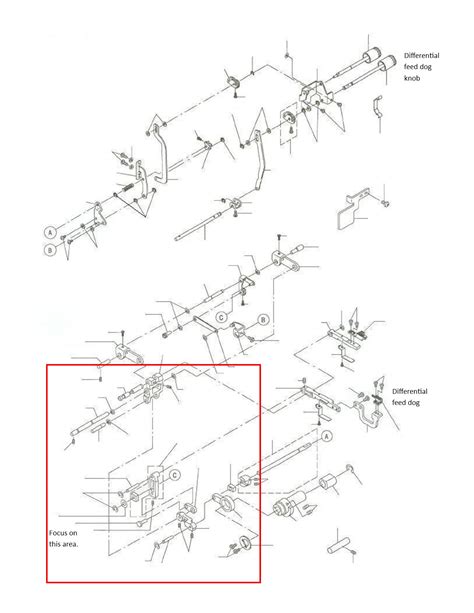 Differential feed dog knob

A

B

C

B

Differential feed dog

A

C

Focus on this area.