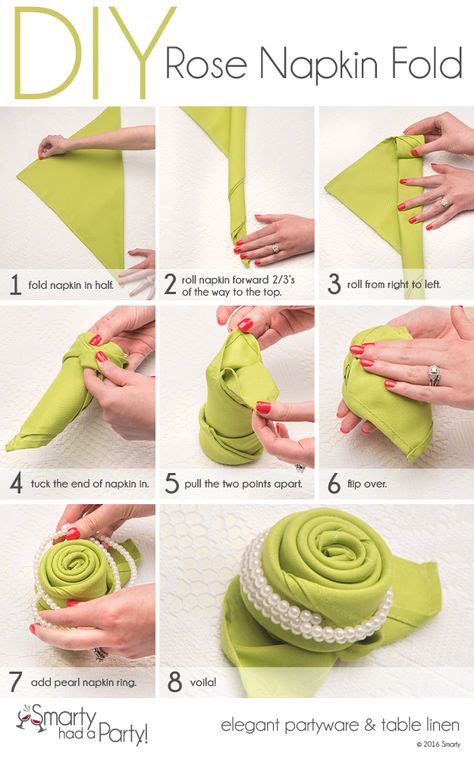 DIY Rose Napkin Fold

1 fold napkin in half.

2 roll napkin forward 2/3's of the way to the top.

3 roll from right to left.

4 tuck the end of napkin in.

5 pull the two points apart.

6 flip over.

7 add pearl napkin ring.

8 voila!

Smarty had a Party!

elegant partyware & table linen

© 2016 Smarty