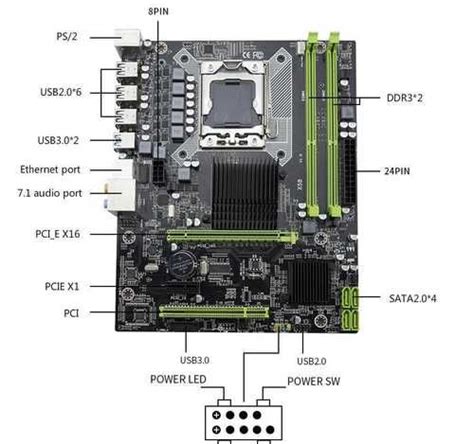 8PIN

PS/2

USB2.0*6

USB3.0*2

Ethernet port

7.1 audio port

PCI_E X16

PCIE X1

PCI

DDR3*2

24PIN

SATA2.0*4

USB3.0

USB2.0

POWER LED

POWER SW