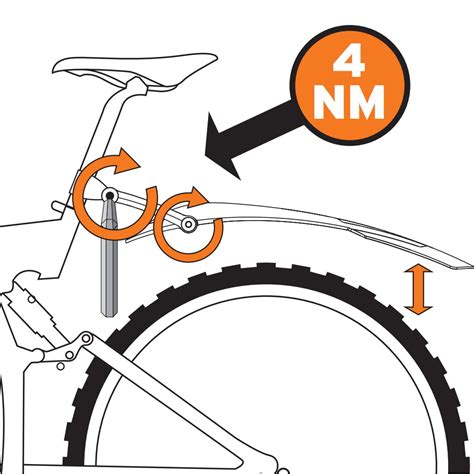 4
NM