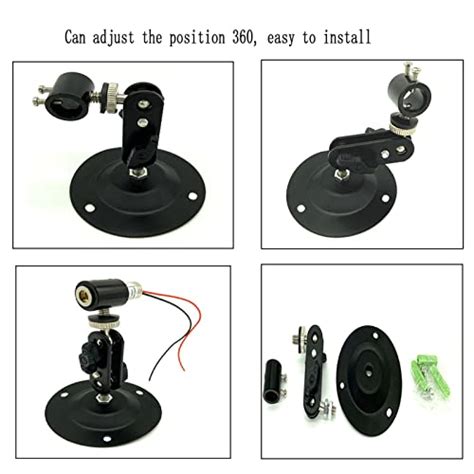 Can adjust the position 360, easy to install