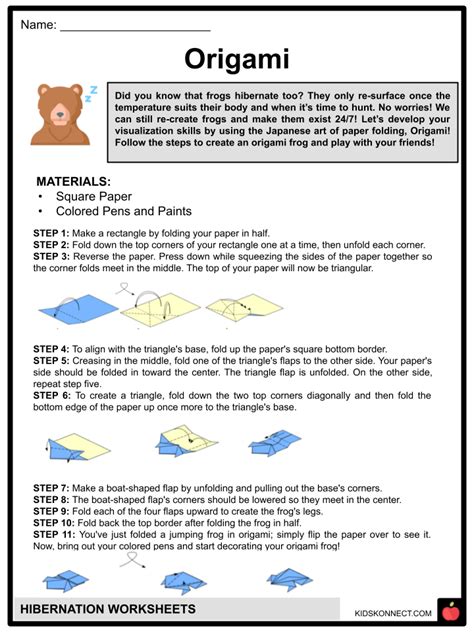 Name: ______________________

Origami

Did you know that frogs hibernate too? They only re-surface once the temperature suits their body and when it's time to hunt. No worries! We can still re-create frogs and make them exist 24/7! Let's develop your visualization skills by using the Japanese art of paper folding, Origami! Follow the steps to create an origami frog and play with your friends!

MATERIALS:
• Square Paper
• Colored Pens and Paints

STEP 1: Make a rectangle by folding your paper in half.
STEP 2: Fold down the top corners of your rectangle one at a time, then unfold each corner.
STEP 3: Reverse the paper. Press down while squeezing the sides of the paper together so the corner folds meet in the middle. The top of your paper will now be triangular.

STEP 4: To align with the triangle's base, fold up the paper's square bottom border.
STEP 5: Creasing in the middle, fold one of the triangle's flaps to the other side. Your paper's side should be folded in toward the center. The triangle flap is unfolded. On the other side, repeat step five.
STEP 6: To create a triangle, fold down the two top corners diagonally and then fold the bottom edge of the paper up once more to the triangle's base.

STEP 7: Make a boat-shaped flap by unfolding and pulling out the base's corners.
STEP 8: The boat-shaped flap's corners should be lowered so they meet in the center.
STEP 9: Fold each of the four flaps upward to create the frog's legs.
STEP 10: Fold back the top border after folding the frog in half.
STEP 11: You've just folded a jumping frog in origami; simply flip the paper over to see it. Now, bring out your colored pens and start decorating your origami frog!

HIBERNATION WORKSHEETS
KIDSKONNECT.COM