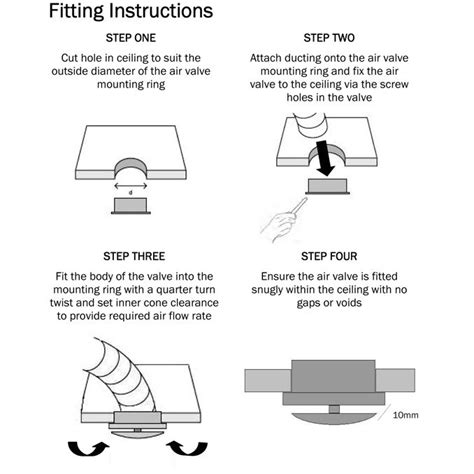 Fitting Instructions

STEP ONE

Cut hole in ceiling to suit the outside diameter of the air valve mounting ring

d

STEP TWO

Attach ducting onto the air valve mounting ring and fix the air valve to the ceiling via the screw holes in the valve

STEP THREE

Fit the body of the valve into the mounting ring with a quarter turn twist and set inner cone clearance to provide required air flow rate

STEP FOUR

Ensure the air valve is fitted snugly within the ceiling with no gaps or voids

10mm