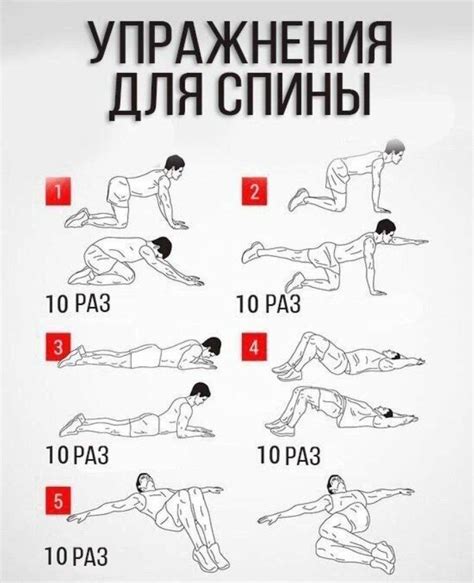 УПРАЖНЕНИЯ ДЛЯ СПИНЫ

1

10 РАЗ

2

10 РАЗ

3

10 РАЗ

4

10 РАЗ

5

10 РАЗ