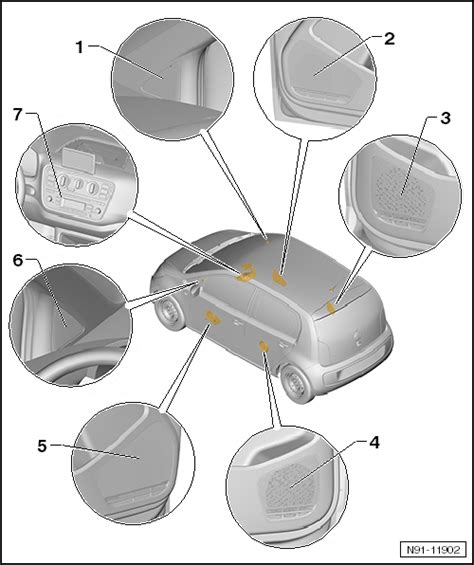 1
2
7
3
6
5
4
N91-11902