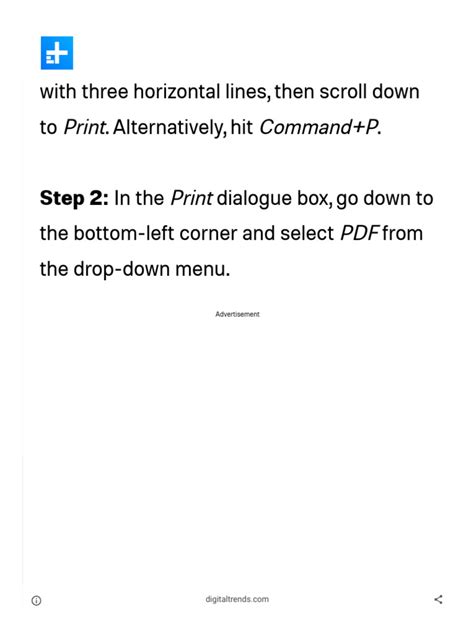 with three horizontal lines, then scroll down to Print. Alternatively, hit Command+P.

Step 2: In the Print dialogue box, go down to the bottom-left corner and select PDF from the drop-down menu.

Advertisement

digitaltrends.com