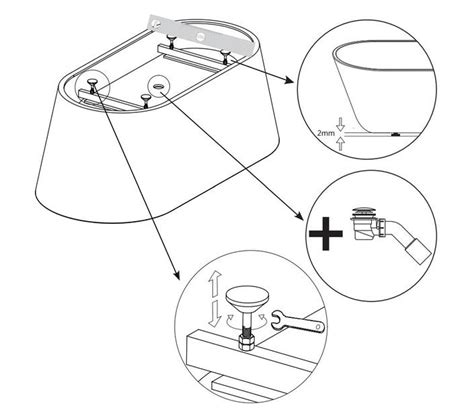 2mm