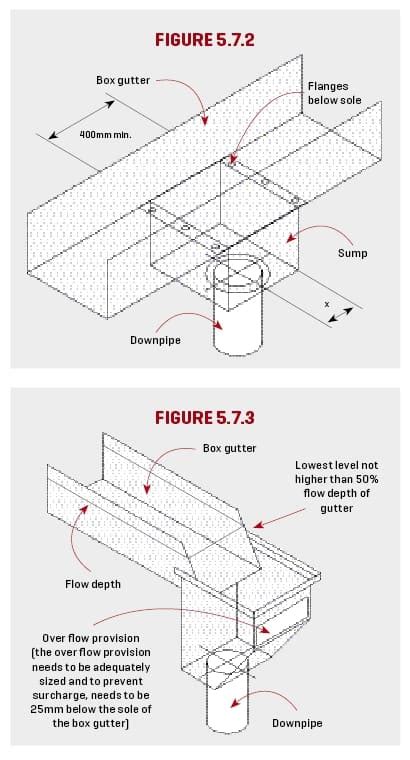 FIGURE 5.7.2

Box gutter

Flanges below sole

400mm min.

Sump

x

Downpipe

FIGURE 5.7.3

Box gutter

Lowest level not higher than 50% flow depth of gutter

Flow depth

Over flow provision (the over flow provision needs to be adequately sized and to prevent surcharge, needs to be 25mm below the sole of the box gutter)

Downpipe