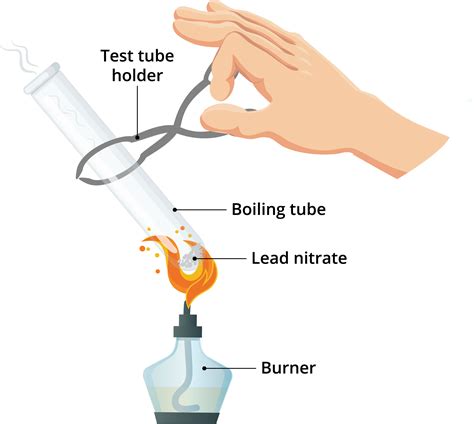 Test tube holder

Boiling tube

Lead nitrate

Burner